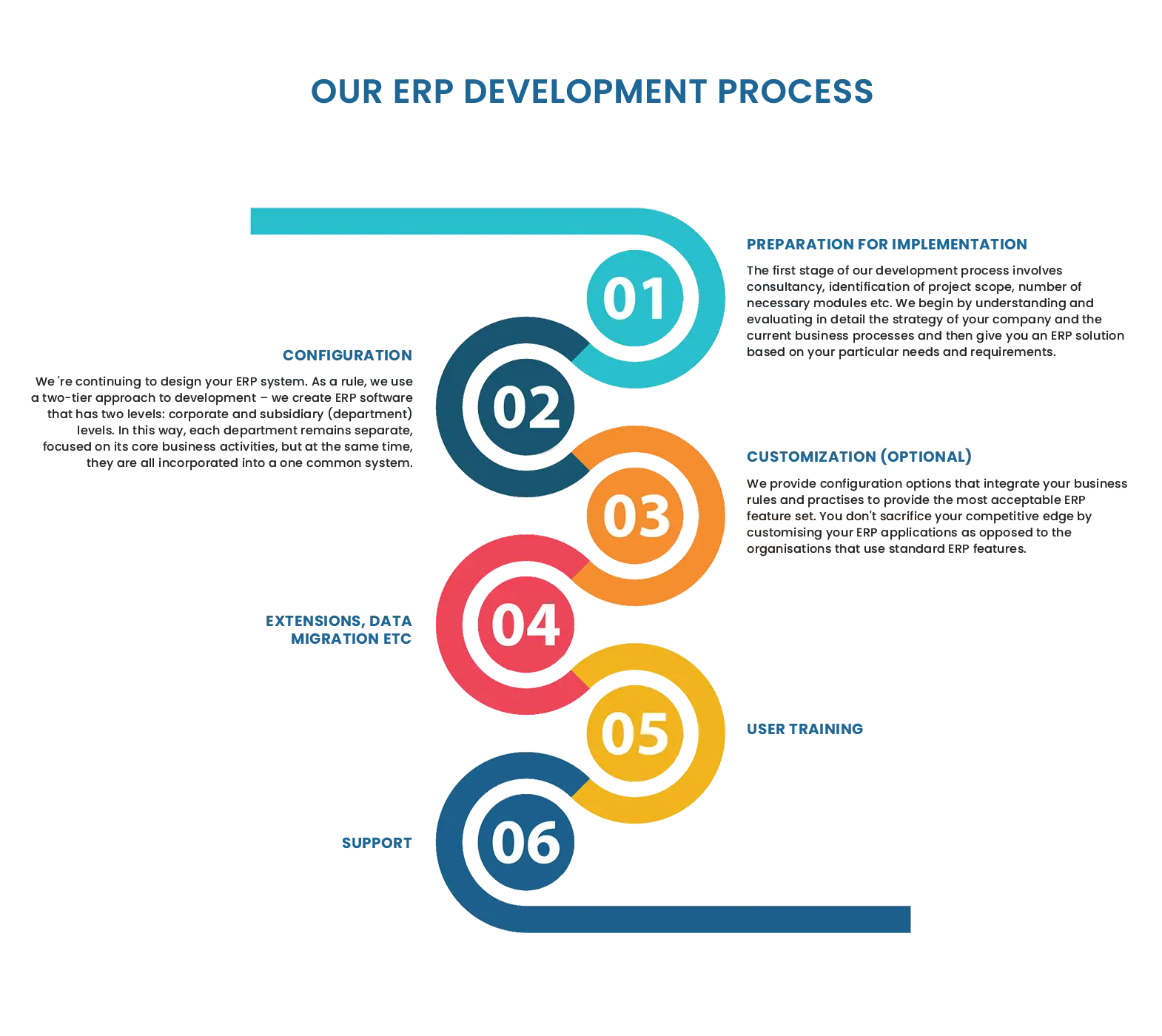 OUR ERP DEVELOPMENT PROCESS

01

PREPARATION FOR IMPLEMENTATION

The first stage of our development process involves consultancy, identification of project scope, number of necessary modules etc. We begin by understanding and evaluating in detail the strategy of your company and the current business processes and then give you an ERP solution based on your particular needs and requirements.

02

CONFIGURATION

We 're continuing to design your ERP system. As a rule, we use a two-tier approach to development – we create ERP software that has two levels: corporate and subsidiary (department) levels. In this way, each department remains separate, focused on its core business activities, but at the same time, they are all incorporated into a one common system.

03

CUSTOMIZATION (OPTIONAL)

We provide configuration options that integrate your business rules and practises to provide the most acceptable ERP feature set. You don't sacrifice your competitive edge by customising your ERP applications as opposed to the organisations that use standard ERP features.

04

EXTENSIONS, DATA MIGRATION ETC

05

USER TRAINING

06

SUPPORT