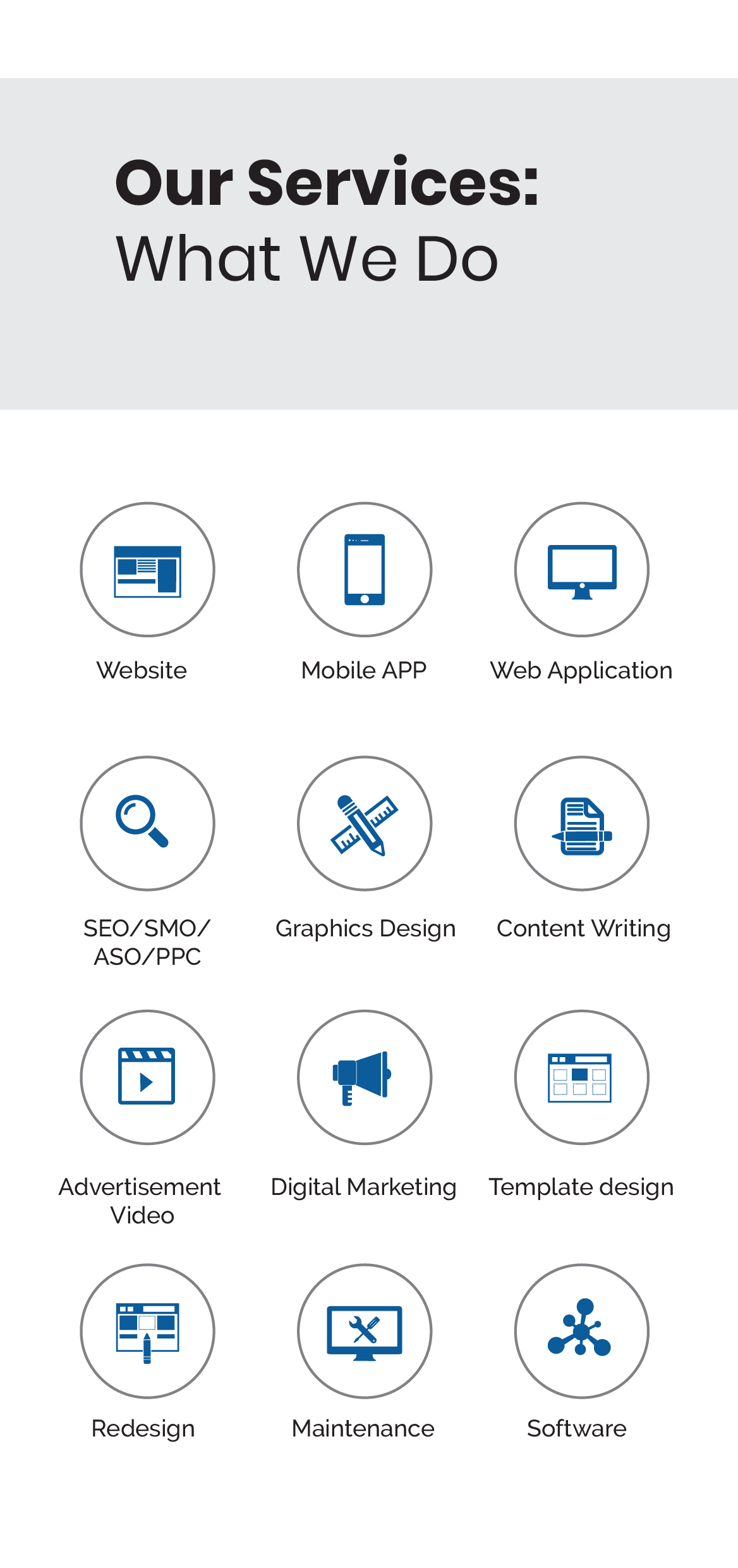 Our Services:
What We Do

Website

Mobile APP

Web Application

SEO/SMO/
ASO/PPC

Graphics Design

Content Writing

Advertisement
Video

Digital Marketing

Template design

Redesign

Maintenance

Software